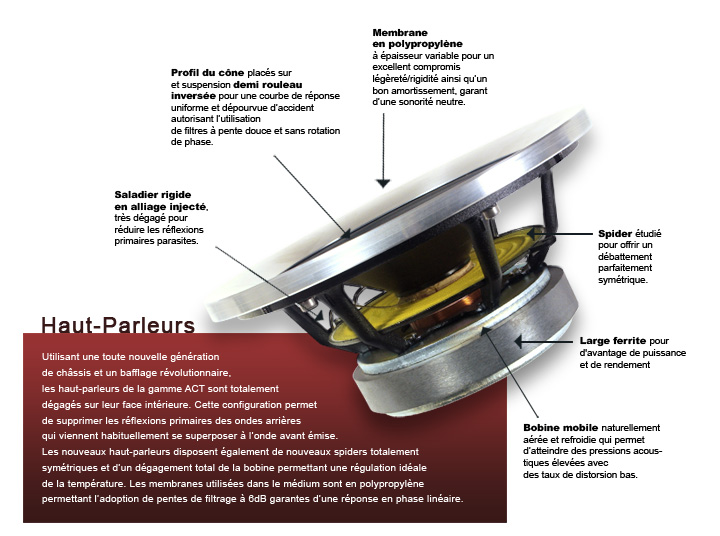 Membrane en polypropylène à épaisseur variable pour un excellent compromis légèreté/rigidité ainsi qu'un bon amortissement, garant d'une sonorité neutre.

Profil du cône placés sur et suspension demi rouleau inversée pour une courbe de réponse uniforme et dépourvue d'accident autorisant l'utilisation de filtres à pente douce et sans rotation de phase.

Saladier rigide en alliage injecté, très dégagé pour réduire les réflexions primaires parasites.

Spider étudié pour offrir un débattement parfaitement symétrique.

Large ferrite pour d'avantage de puissance et de rendement

Bobine mobile naturellement aérée et refroidie qui permet d'atteindre des pressions acoustiques élevées avec des taux de distorsion bas.

Haut-Parleurs

Utilisant une toute nouvelle génération de châssis et un bafflage révolutionnaire, les haut-parleurs de la gamme ACT sont totalement dégagés sur leur face intérieure. Cette configuration permet de supprimer les réflexions primaires des ondes arrières qui viennent habituellement se superposer à l'onde avant émise.
Les nouveaux haut-parleurs disposent également de nouveaux spiders totalement symétriques et d'un dégagement total de la bobine permettant une régulation idéale de la température. Les membranes utilisées dans le médium sont en polypropylène permettant l'adoption de pentes de filtrage à 6dB garantes d'une réponse en phase linéaire.